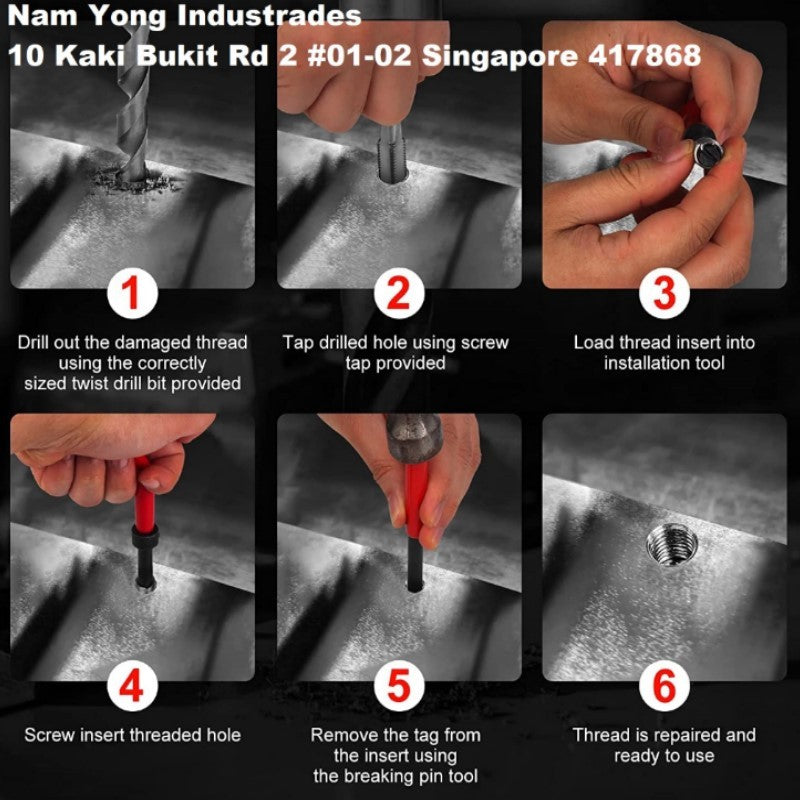 Nam Yong Industrades
10 Kaki Bukit Rd 2 #01-02 Singapore 417868

1

Drill out the damaged thread using the correctly sized twist drill bit provided

2

Tap drilled hole using screw tap provided

3

Load thread insert into installation tool

4

Screw insert threaded hole

5

Remove the tag from the insert using the breaking pin tool

6

Thread is repaired and ready to use